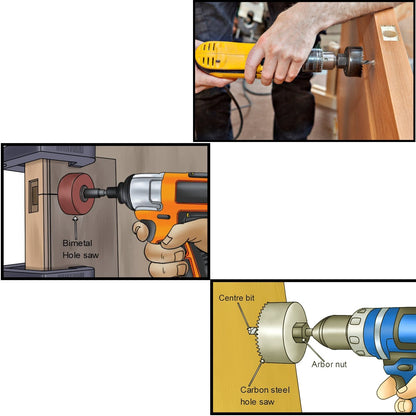 Bimetal
Hole saw

Centre bit

Arbor nut

Carbon steel
hole saw