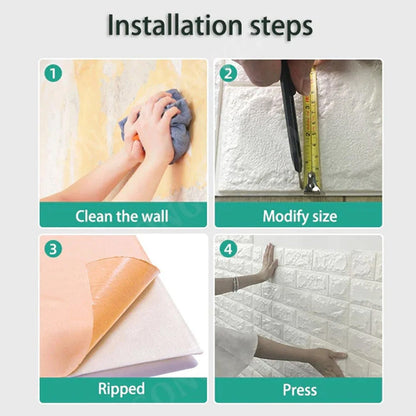 Installation steps

1
Clean the wall

2
Modify size

3
Ripped

4
Press