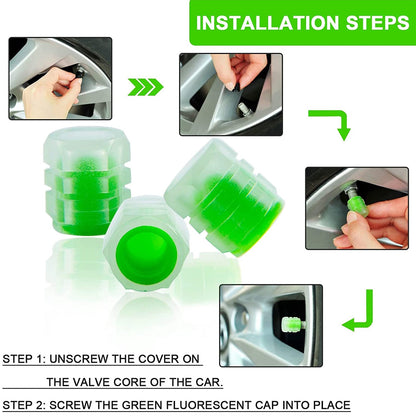 INSTALLATION STEPS

STEP 1: UNSCREW THE COVER ON THE VALVE CORE OF THE CAR.

STEP 2: SCREW THE GREEN FLUORESCENT CAP INTO PLACE